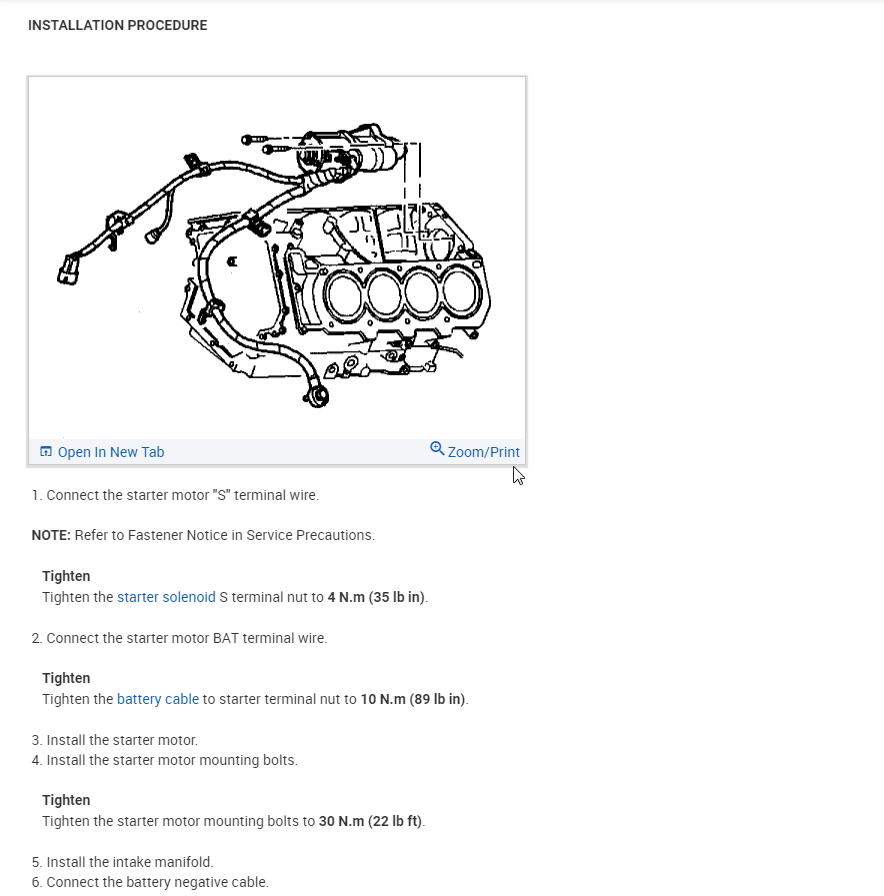 INSTALLATION PROCEDURE

Open In New Tab
Zoom/Print

1. Connect the starter motor "S" terminal wire.

NOTE: Refer to Fastener Notice in Service Precautions.

Tighten
Tighten the starter solenoid S terminal nut to 4 N.m (35 lb in).

2. Connect the starter motor BAT terminal wire.

Tighten
Tighten the battery cable to starter terminal nut to 10 N.m (89 lb in).

3. Install the starter motor.
4. Install the starter motor mounting bolts.

Tighten
Tighten the starter motor mounting bolts to 30 N.m (22 lb ft).

5. Install the intake manifold.
6. Connect the battery negative cable.