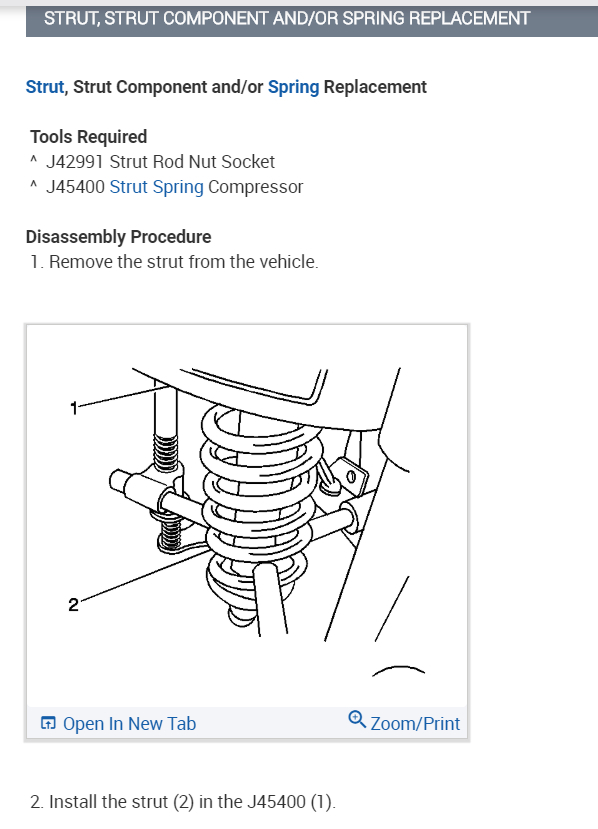 STRUT, STRUT COMPONENT AND/OR SPRING REPLACEMENT

Strut, Strut Component and/or Spring Replacement

Tools Required
^ J42991 Strut Rod Nut Socket
^ J45400 Strut Spring Compressor

Disassembly Procedure
1. Remove the strut from the vehicle.

1
2

Open In New Tab
Zoom/Print

2. Install the strut (2) in the J45400 (1).