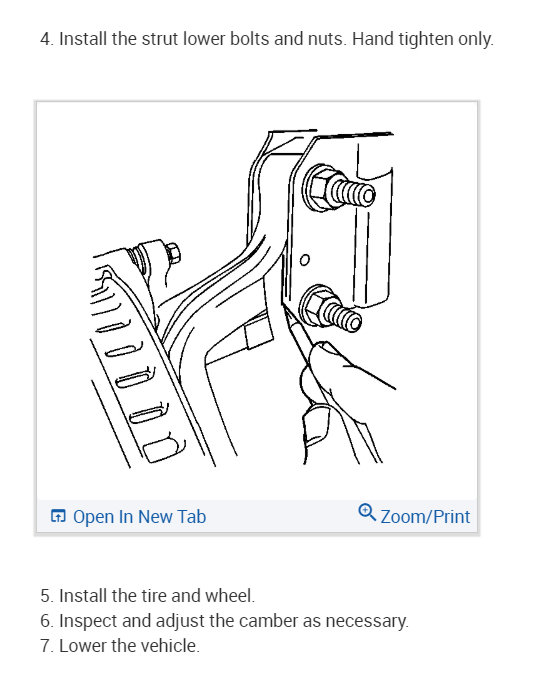 4. Install the strut lower bolts and nuts. Hand tighten only.

Open In New Tab Zoom/Print

5. Install the tire and wheel.
6. Inspect and adjust the camber as necessary.
7. Lower the vehicle.