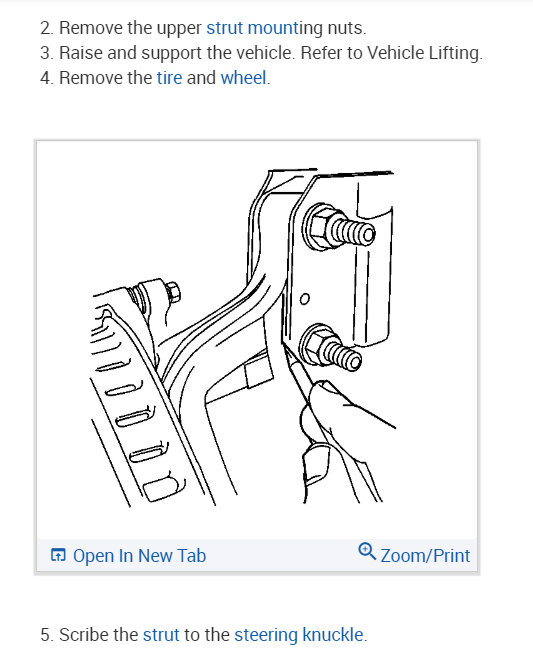 2. Remove the upper strut mounting nuts.
3. Raise and support the vehicle. Refer to Vehicle Lifting.
4. Remove the tire and wheel.

Open In New Tab
Zoom/Print

5. Scribe the strut to the steering knuckle.