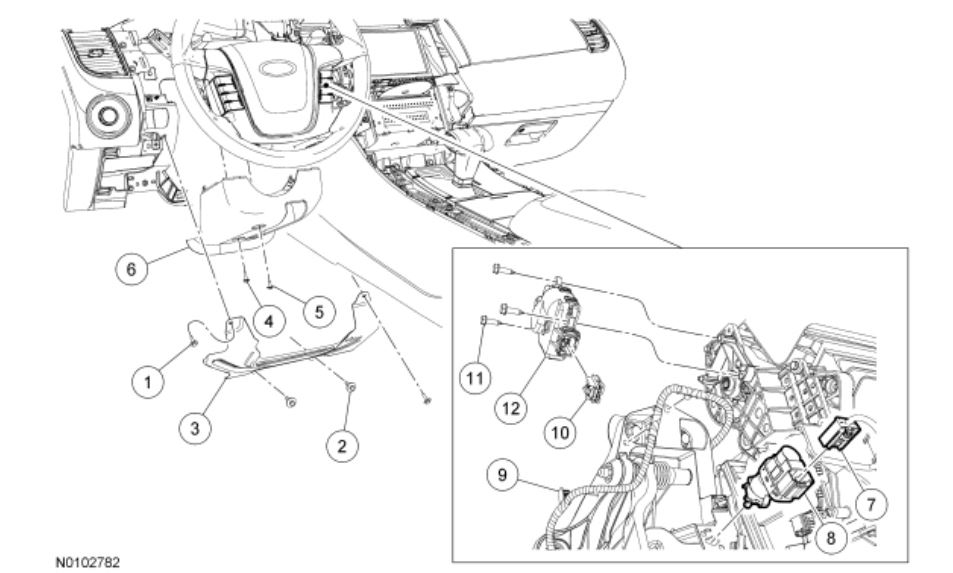 6
4
5
1
3
2
11
12
10
9
7
8
N0102782