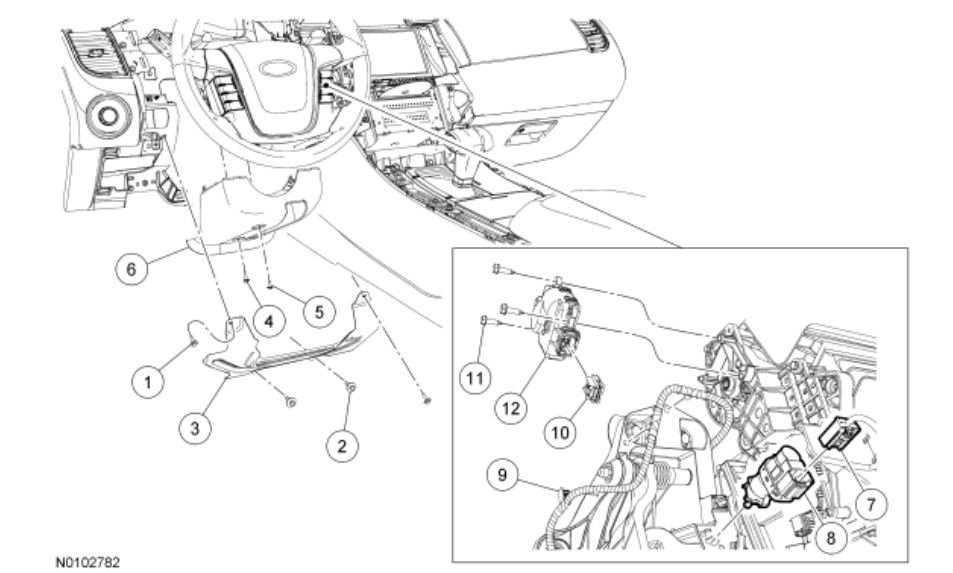 6
4
5
1
3
2
11
12
10
9
7
8
N0102782