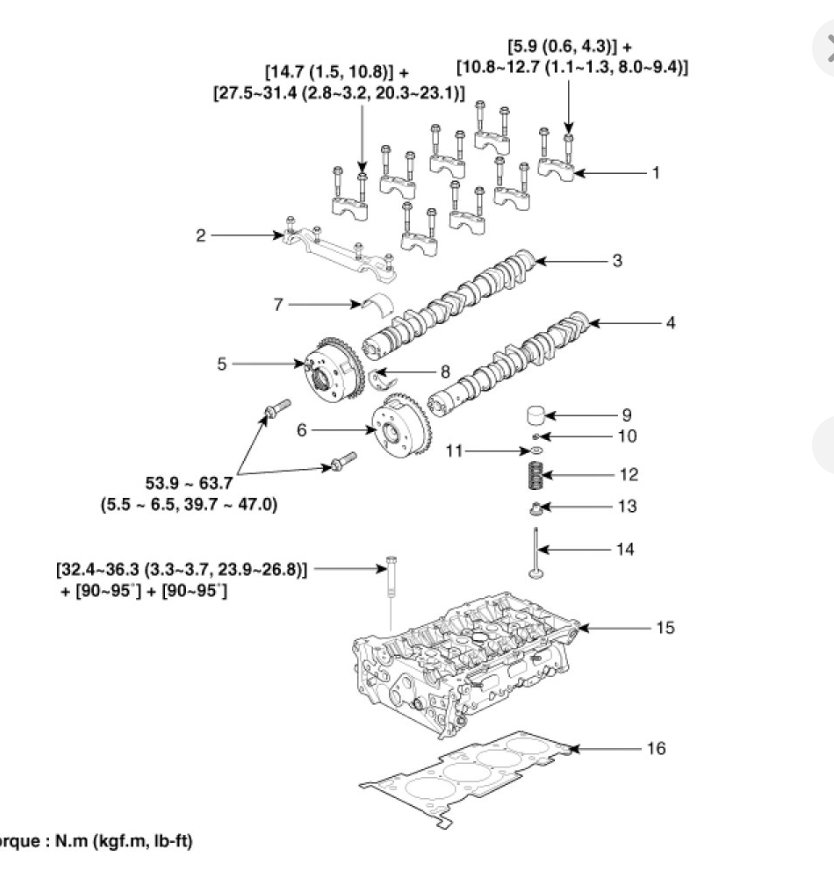 [5.9 (0.6, 4.3)] +
[10.8~12.7 (1.1~1.3, 8.0~9.4)]

[14.7 (1.5, 10.8)] +
[27.5~31.4 (2.8~3.2, 20.3~23.1)]

1

2

3

7

4

5

8

6

9

10

11

12

13

14

53.9 ~ 63.7
(5.5 ~ 6.5, 39.7 ~ 47.0)

[32.4~36.3 (3.3~3.7, 23.9~26.8)]
+ [90~95°] + [90~95°]

15

16

orque : N.m (kgf.m, lb-ft)