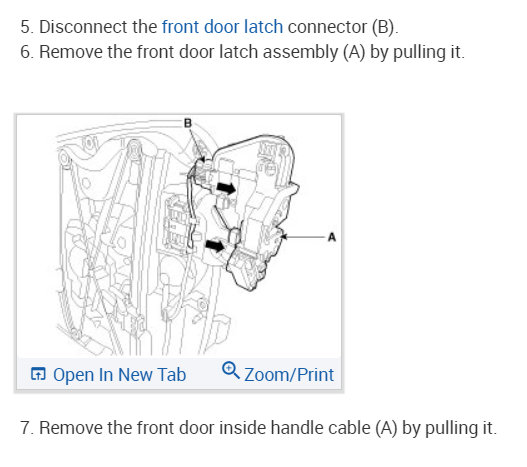 5. Disconnect the front door latch connector (B).
6. Remove the front door latch assembly (A) by pulling it.

B

A

Open In New Tab Zoom/Print

7. Remove the front door inside handle cable (A) by pulling it.