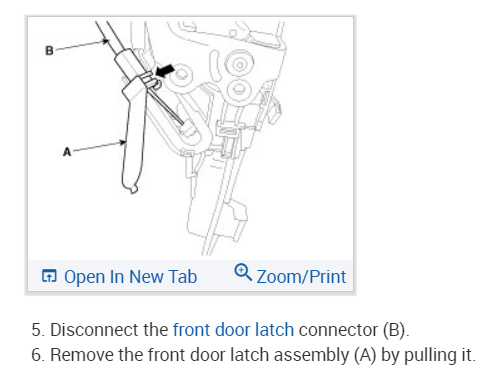 B

A

Open In New Tab Zoom/Print

5. Disconnect the front door latch connector (B).
6. Remove the front door latch assembly (A) by pulling it.