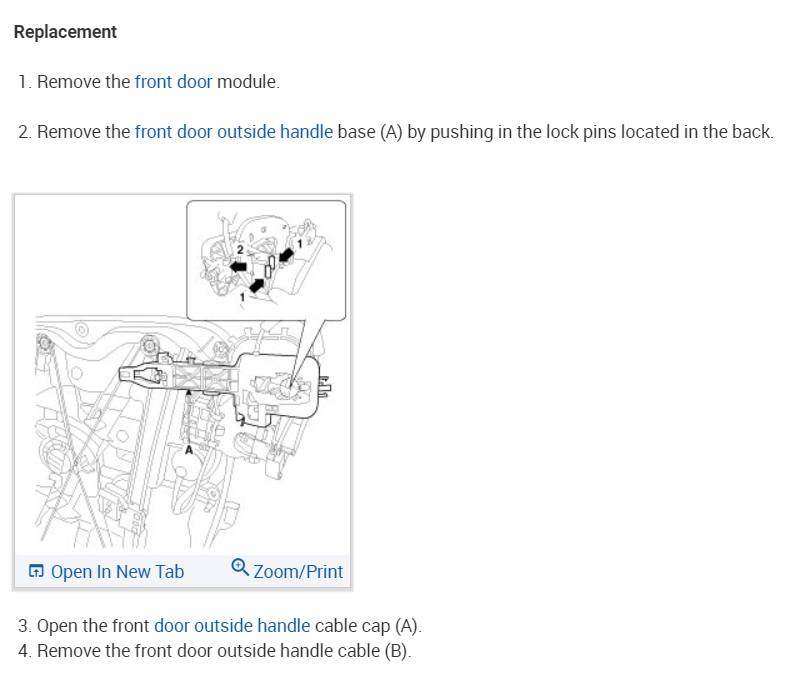 Replacement

1. Remove the front door module.

2. Remove the front door outside handle base (A) by pushing in the lock pins located in the back.

2

1

1

A

Open In New Tab

Zoom/Print

3. Open the front door outside handle cable cap (A).
4. Remove the front door outside handle cable (B).