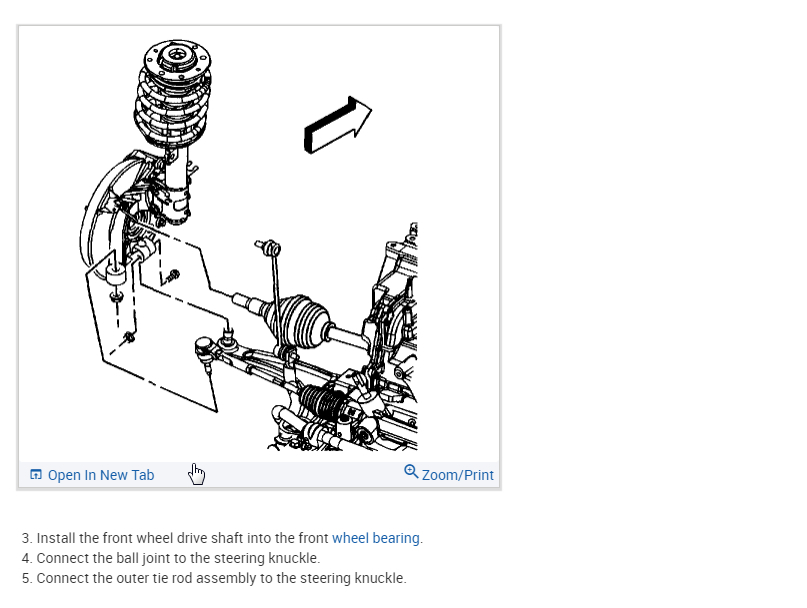 Open In New Tab

Zoom/Print

3. Install the front wheel drive shaft into the front wheel bearing.
4. Connect the ball joint to the steering knuckle.
5. Connect the outer tie rod assembly to the steering knuckle.