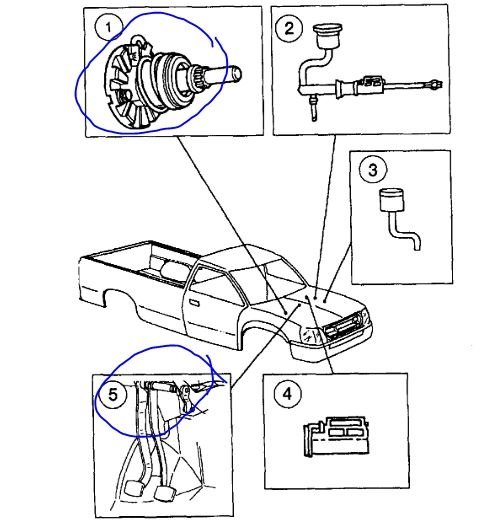 1

2

3

5

4