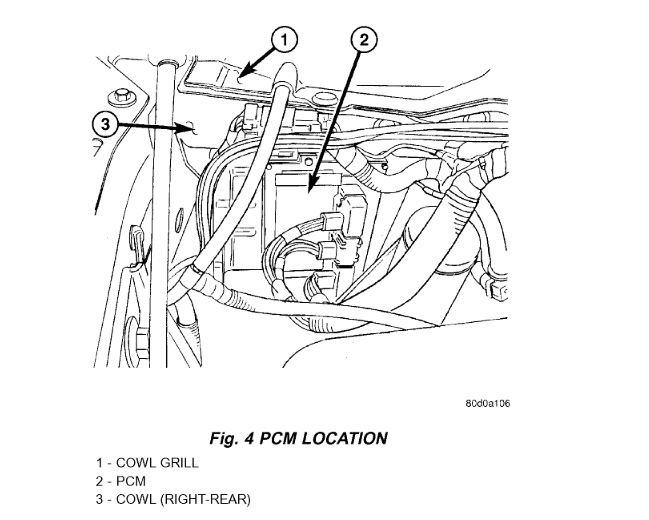 1

2

3

80d0a106

Fig. 4 PCM LOCATION

1 - COWL GRILL
2 - PCM
3 - COWL (RIGHT-REAR)