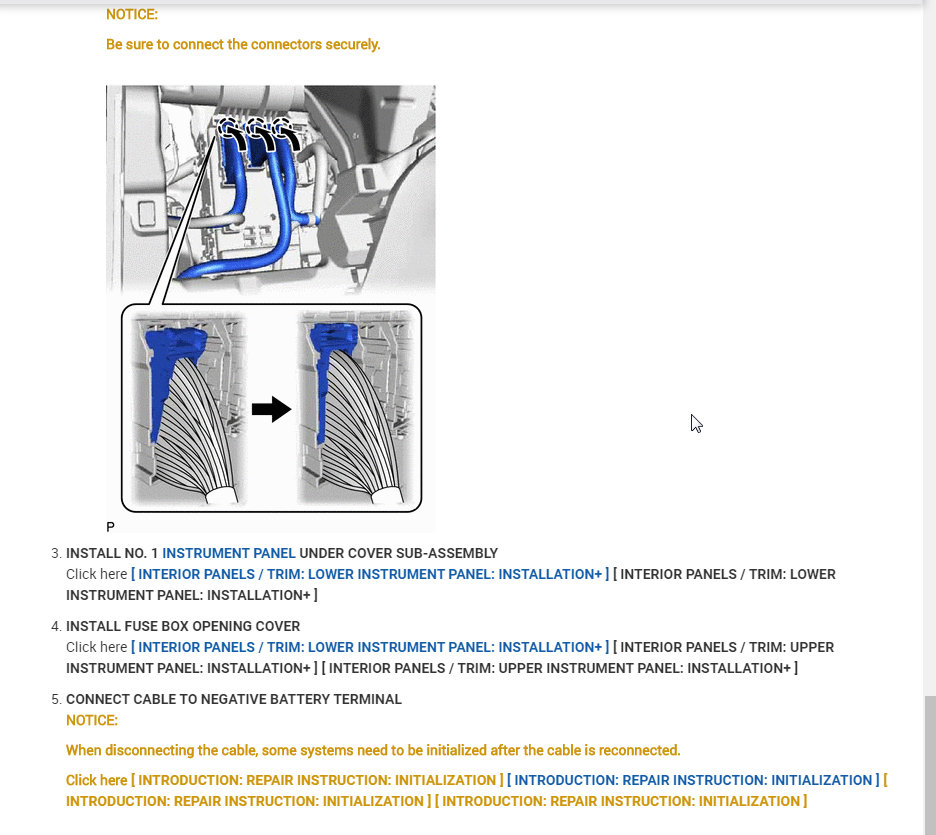 NOTICE:

Be sure to connect the connectors securely.

P

3. INSTALL NO. 1 INSTRUMENT PANEL UNDER COVER SUB-ASSEMBLY
Click here [ INTERIOR PANELS / TRIM: LOWER INSTRUMENT PANEL: INSTALLATION+ ] [ INTERIOR PANELS / TRIM: LOWER INSTRUMENT PANEL: INSTALLATION+ ]

4. INSTALL FUSE BOX OPENING COVER
Click here [ INTERIOR PANELS / TRIM: LOWER INSTRUMENT PANEL: INSTALLATION+ ] [ INTERIOR PANELS / TRIM: UPPER INSTRUMENT PANEL: INSTALLATION+ ] [ INTERIOR PANELS / TRIM: UPPER INSTRUMENT PANEL: INSTALLATION+ ]

5. CONNECT CABLE TO NEGATIVE BATTERY TERMINAL
NOTICE:

When disconnecting the cable, some systems need to be initialized after the cable is reconnected.

Click here [ INTRODUCTION: REPAIR INSTRUCTION: INITIALIZATION ] [ INTRODUCTION: REPAIR INSTRUCTION: INITIALIZATION ] [ INTRODUCTION: REPAIR INSTRUCTION: INITIALIZATION ] [ INTRODUCTION: REPAIR INSTRUCTION: INITIALIZATION ]