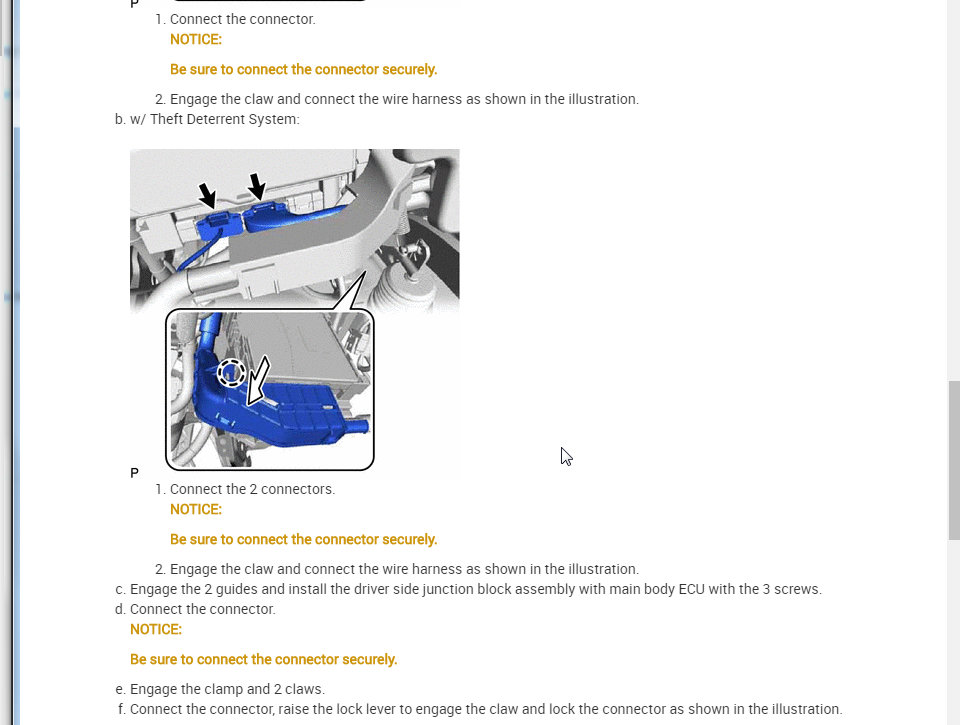 P

1. Connect the connector.

NOTICE:

Be sure to connect the connector securely.

2. Engage the claw and connect the wire harness as shown in the illustration.

b. w/ Theft Deterrent System:

P

1. Connect the 2 connectors.

NOTICE:

Be sure to connect the connector securely.

2. Engage the claw and connect the wire harness as shown in the illustration.

c. Engage the 2 guides and install the driver side junction block assembly with main body ECU with the 3 screws.

d. Connect the connector.

NOTICE:

Be sure to connect the connector securely.

e. Engage the clamp and 2 claws.

f. Connect the connector, raise the lock lever to engage the claw and lock the connector as shown in the illustration.