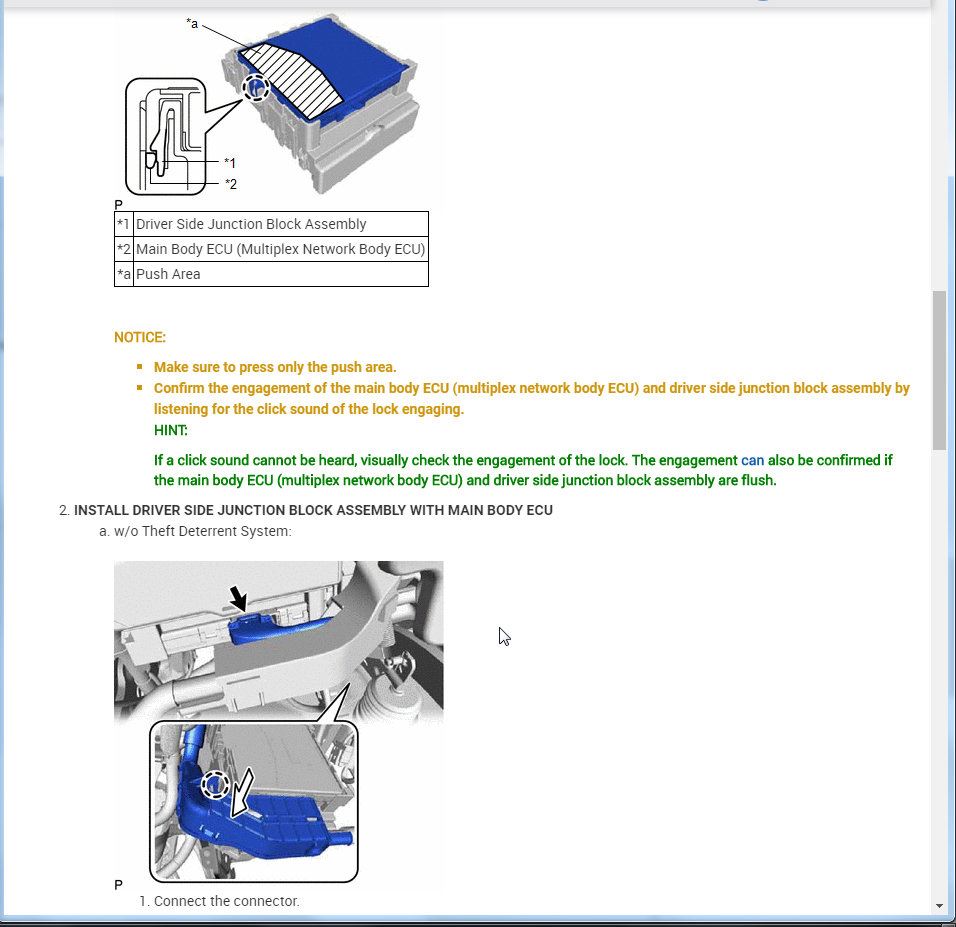 *a

*1
*2

P

| *1 | Driver Side Junction Block Assembly |
|---|---|
| *2 | Main Body ECU (Multiplex Network Body ECU) |
| *a | Push Area |

NOTICE:

- Make sure to press only the push area.
- Confirm the engagement of the main body ECU (multiplex network body ECU) and driver side junction block assembly by listening for the click sound of the lock engaging.

HINT:

If a click sound cannot be heard, visually check the engagement of the lock. The engagement can also be confirmed if the main body ECU (multiplex network body ECU) and driver side junction block assembly are flush.

2. INSTALL DRIVER SIDE JUNCTION BLOCK ASSEMBLY WITH MAIN BODY ECU

a. w/o Theft Deterrent System:

P

1. Connect the connector.