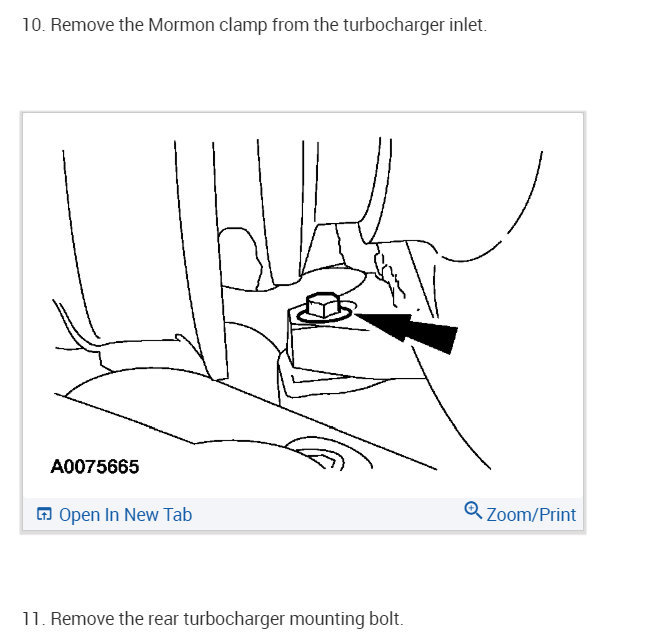 10. Remove the Mormon clamp from the turbocharger inlet.

A0075665

Open In New Tab

Zoom/Print

11. Remove the rear turbocharger mounting bolt.