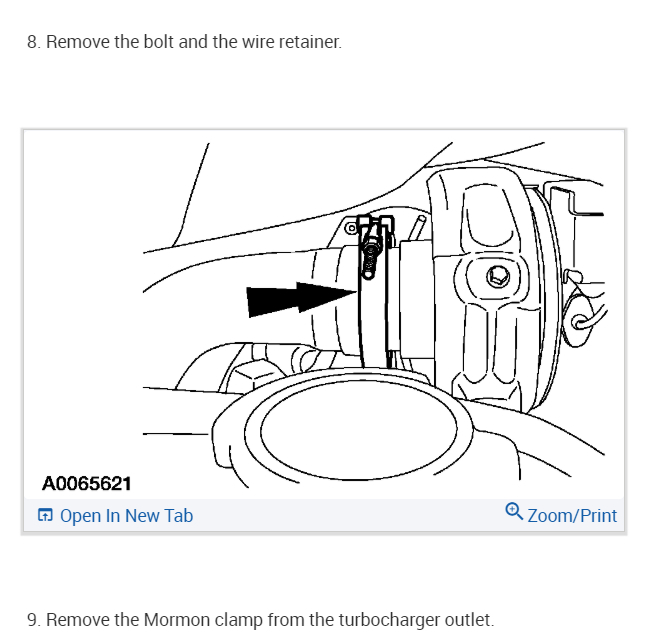 8. Remove the bolt and the wire retainer.

A0065621

Open In New Tab

Zoom/Print

9. Remove the Mormon clamp from the turbocharger outlet.