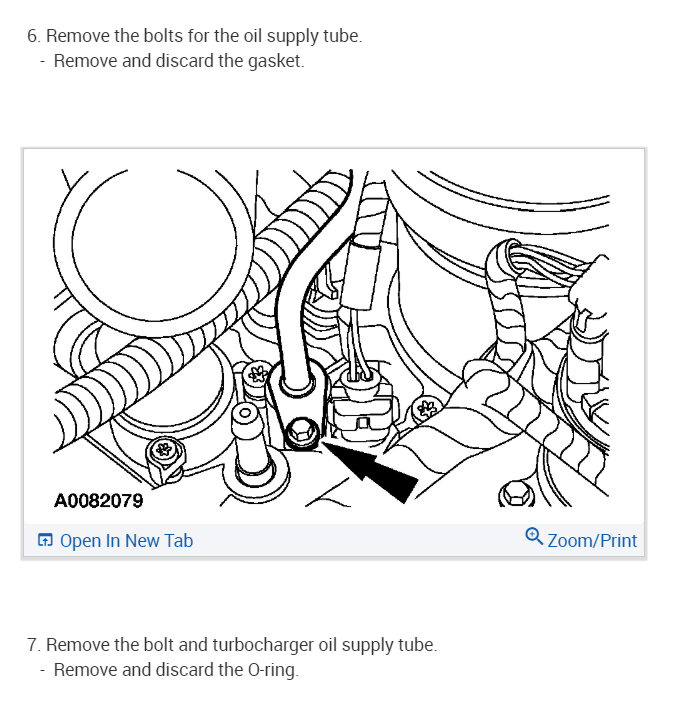 6. Remove the bolts for the oil supply tube.
- Remove and discard the gasket.

A0082079

Open In New Tab

Zoom/Print

7. Remove the bolt and turbocharger oil supply tube.
- Remove and discard the O-ring.