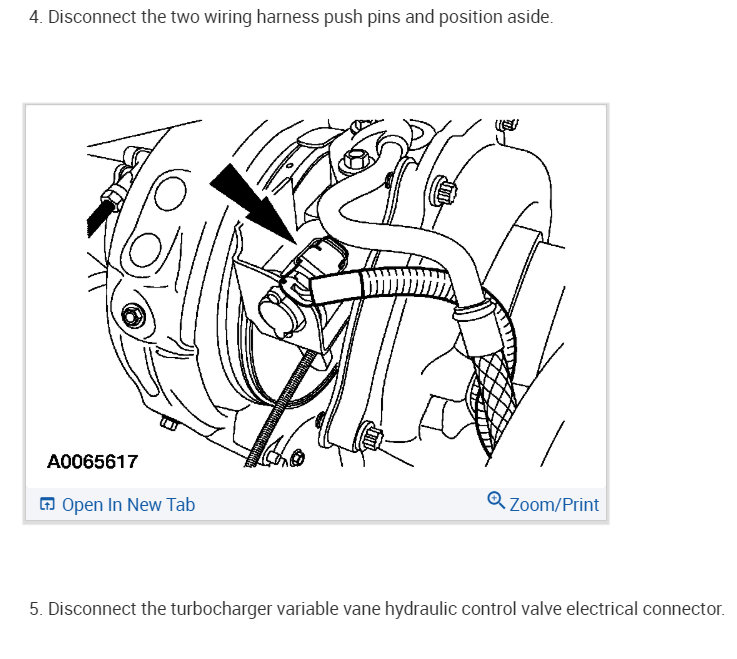 4. Disconnect the two wiring harness push pins and position aside.

A0065617

Open In New Tab

Zoom/Print

5. Disconnect the turbocharger variable vane hydraulic control valve electrical connector.