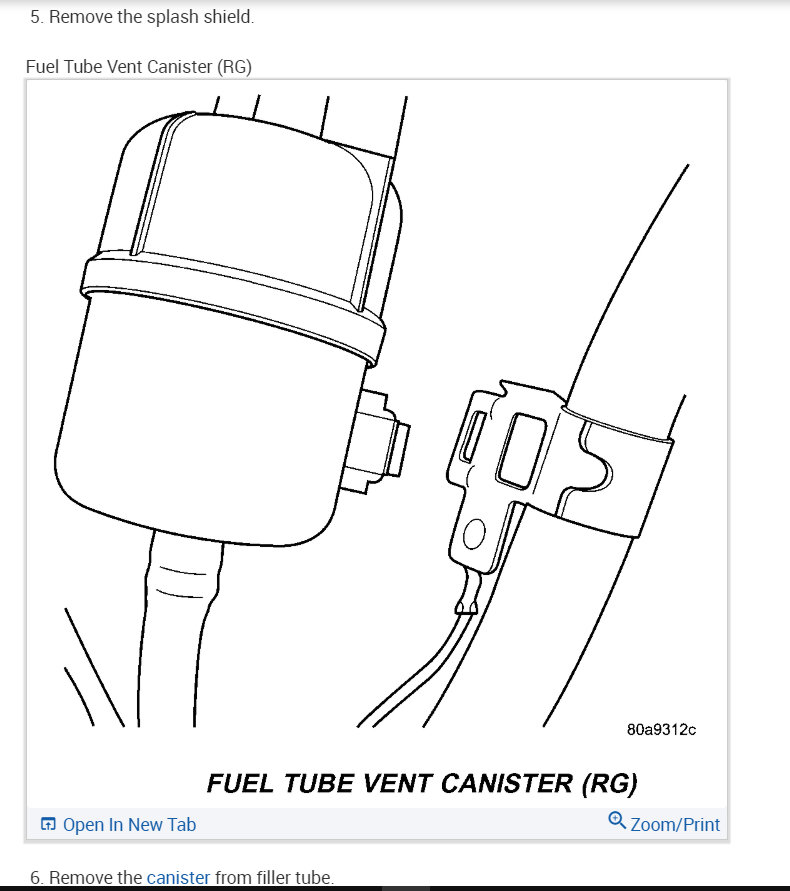 5. Remove the splash shield.

Fuel Tube Vent Canister (RG)

80a9312c

FUEL TUBE VENT CANISTER (RG)

Open In New Tab

Zoom/Print

6. Remove the canister from filler tube.