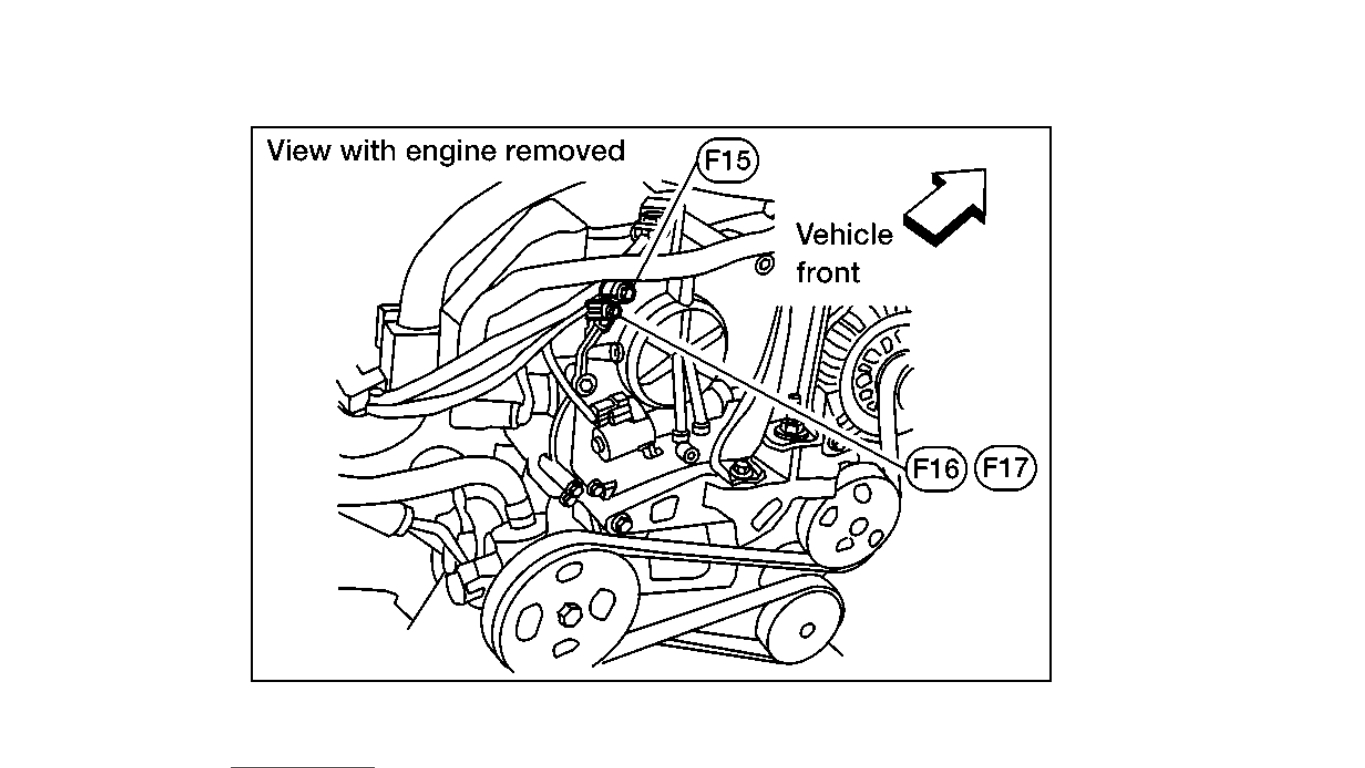 View with engine removed

F15

Vehicle front

F16 F17