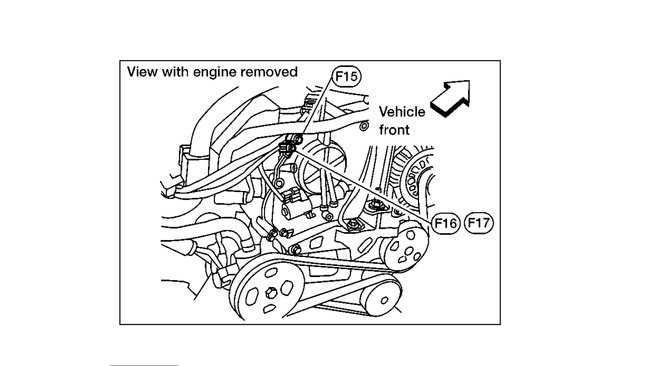 View with engine removed

F15

Vehicle front

F16 F17