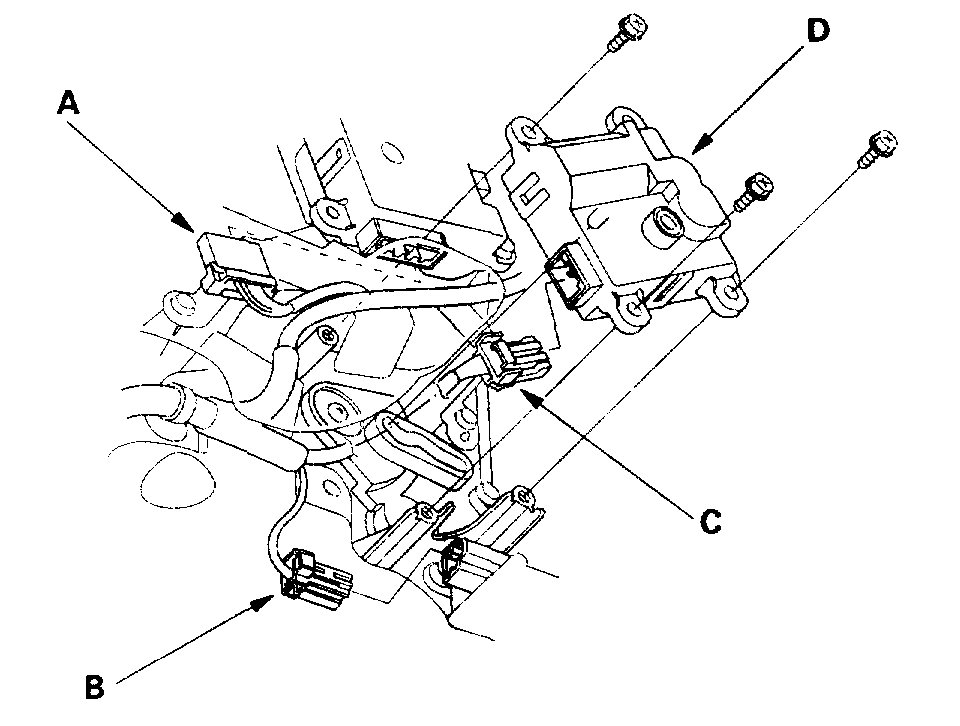 A
D
C
B