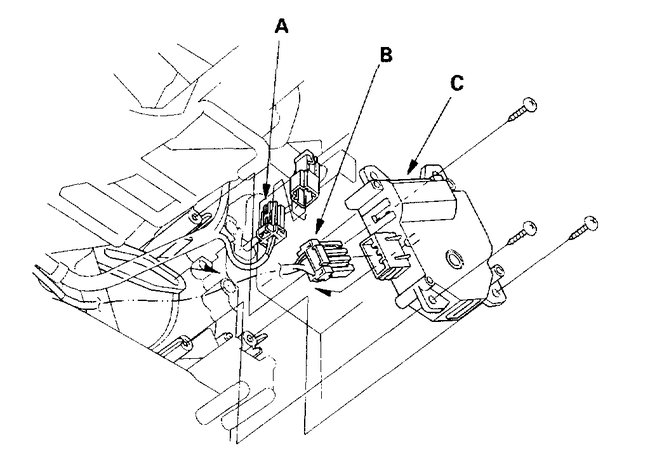 A
B
C