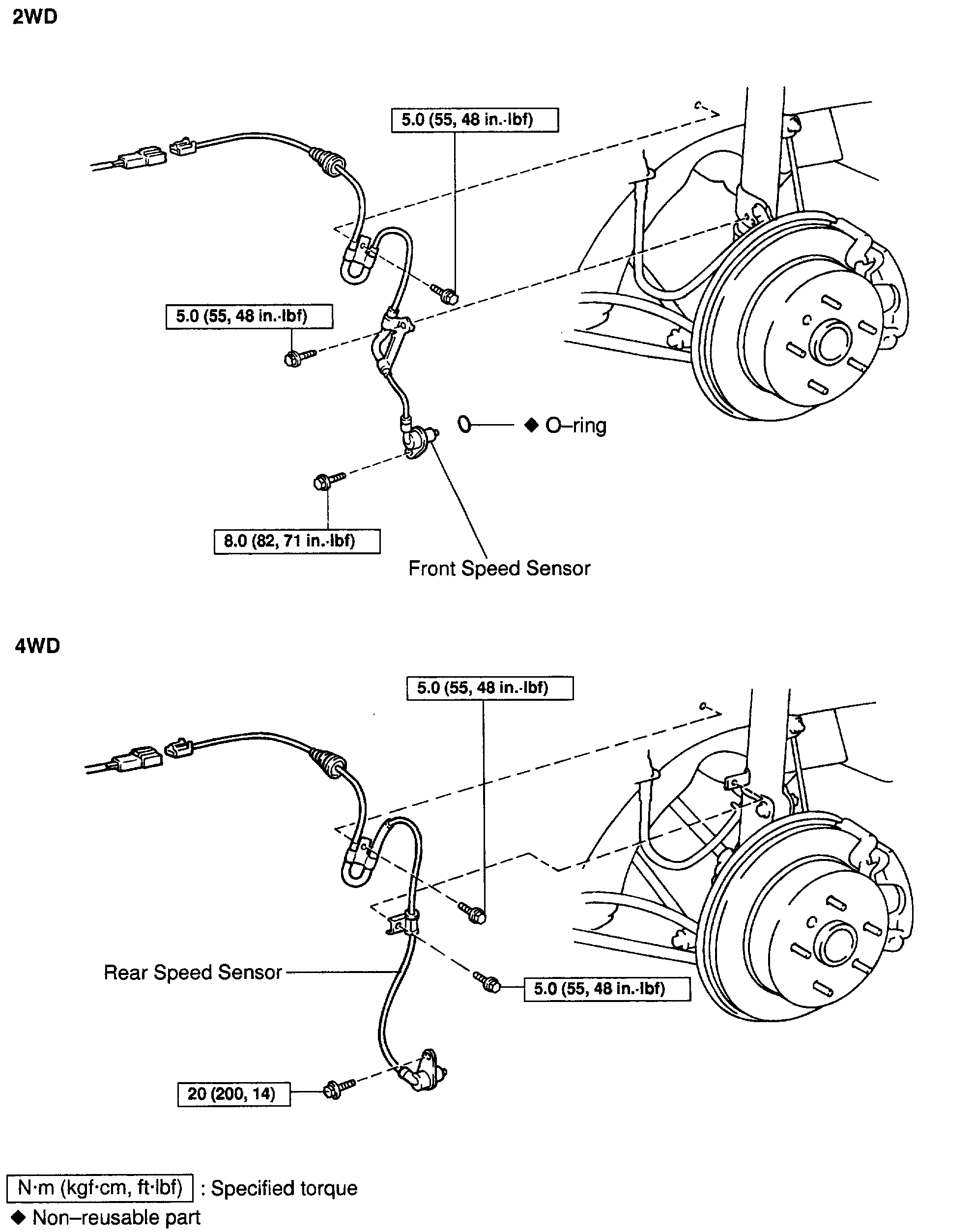 2WD

5.0 (55, 48 in.·lbf)

5.0 (55, 48 in.·lbf)

◆ O–ring

8.0 (82, 71 in.·lbf)

Front Speed Sensor

4WD

5.0 (55, 48 in.·lbf)

Rear Speed Sensor

5.0 (55, 48 in.·lbf)

20 (200, 14)

N·m (kgf·cm, ft·lbf) : Specified torque

◆ Non–reusable part