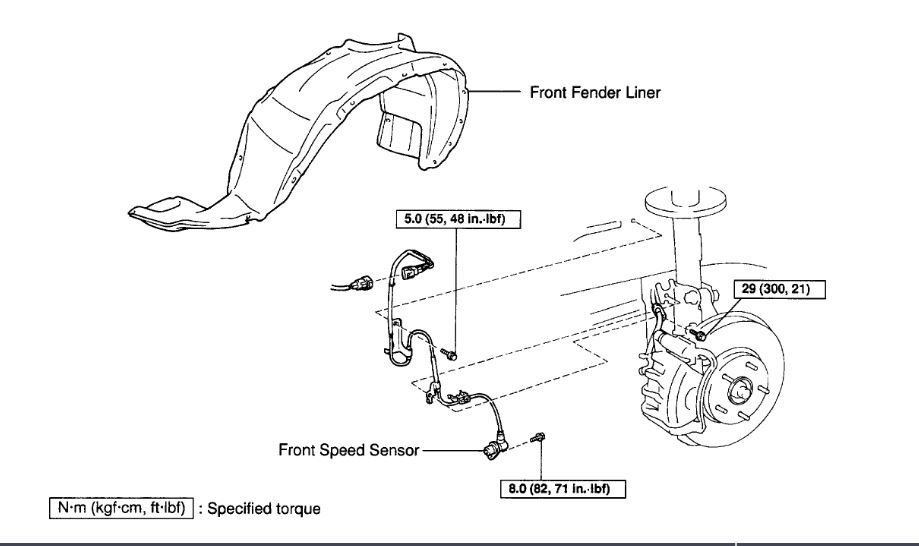 Front Fender Liner

5.0 (55, 48 in.·lbf)

29 (300, 21)

Front Speed Sensor

8.0 (82, 71 in.·lbf)

N·m (kgf·cm, ft·lbf) : Specified torque