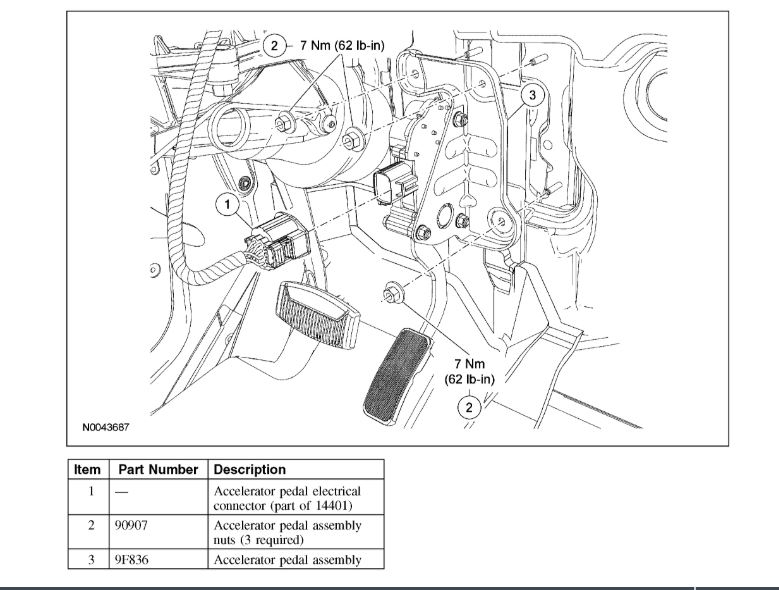 2 7 Nm (62 lb-in)

3

1

7 Nm (62 lb-in)

2

N0043687

| Item | Part Number | Description |
|---|---|---|
| 1 | — | Accelerator pedal electrical connector (part of 14401) |
| 2 | 90907 | Accelerator pedal assembly nuts (3 required) |
| 3 | 9F836 | Accelerator pedal assembly |