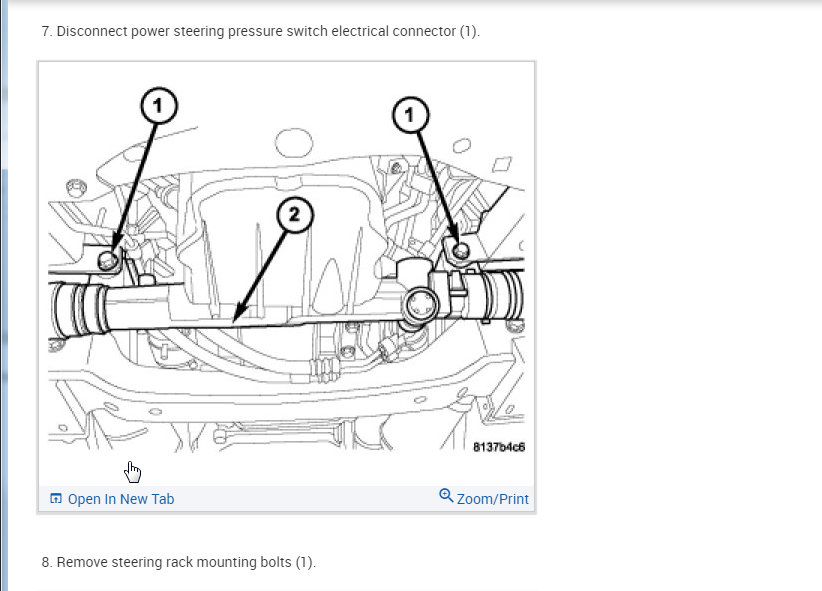 7. Disconnect power steering pressure switch electrical connector (1).

1

1

2

8137b4c6

Open In New Tab

Zoom/Print

8. Remove steering rack mounting bolts (1).