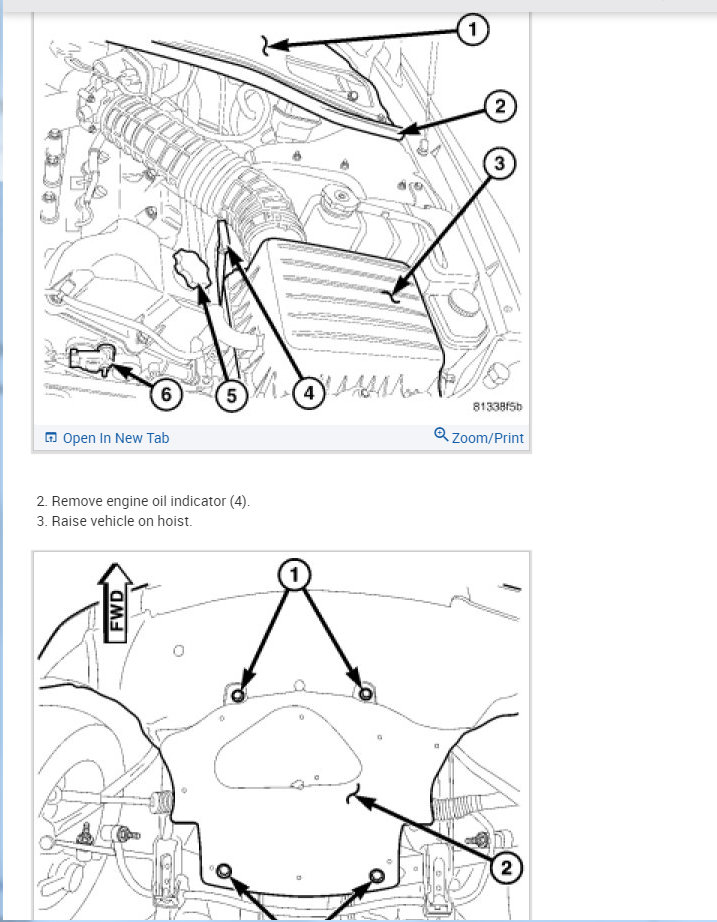 1
2
3
6
5
4
81338f5b
Open In New Tab
Zoom/Print

2. Remove engine oil indicator (4).
3. Raise vehicle on hoist.

FWD
1
2