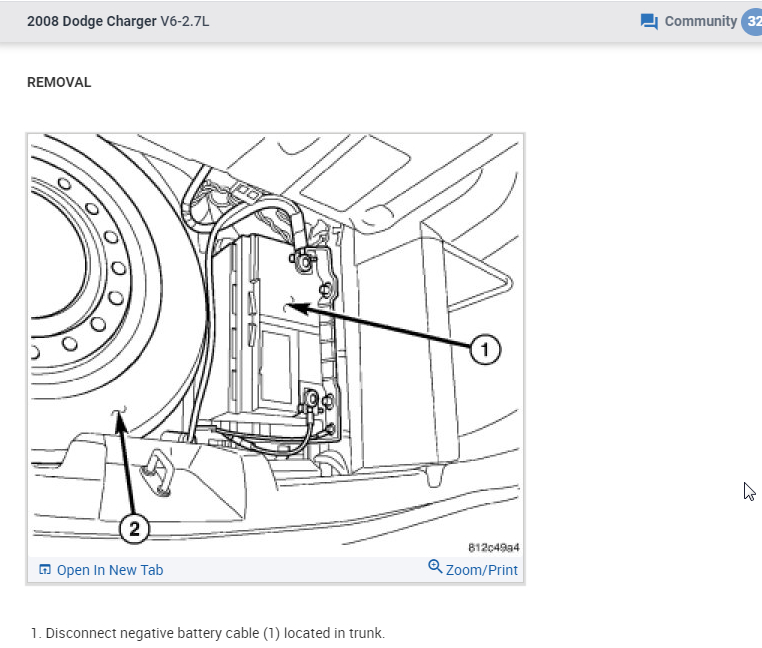 2008 Dodge Charger V6-2.7L

Community 32

REMOVAL

1

2

812c49a4

Open In New Tab

Zoom/Print

1. Disconnect negative battery cable (1) located in trunk.