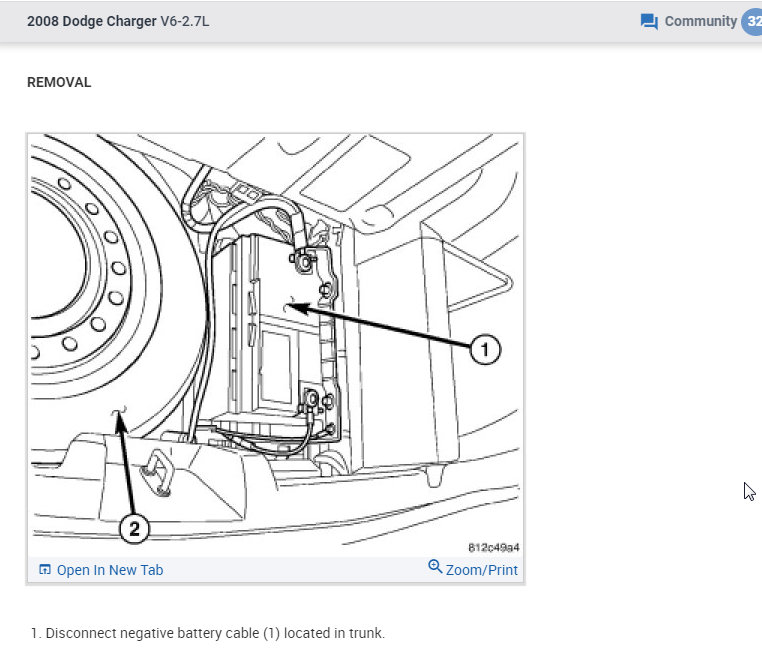 2008 Dodge Charger V6-2.7L

Community 32

REMOVAL

1

2

812c49a4

Open In New Tab

Zoom/Print

1. Disconnect negative battery cable (1) located in trunk.