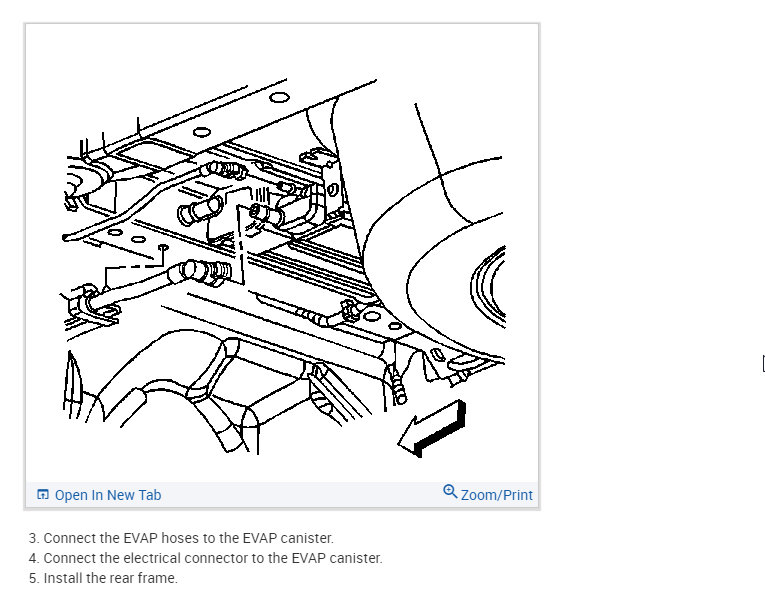 Open In New Tab
Zoom/Print

3. Connect the EVAP hoses to the EVAP canister.
4. Connect the electrical connector to the EVAP canister.
5. Install the rear frame.