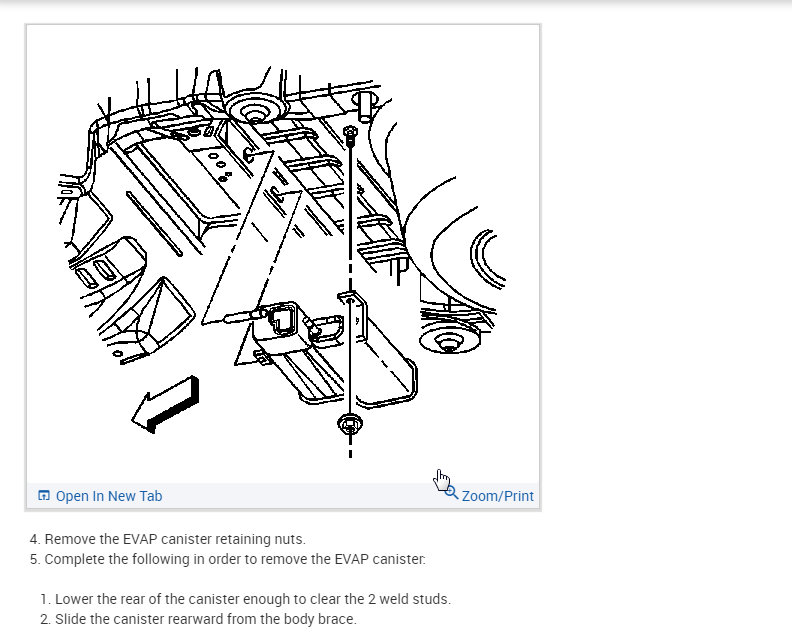 Open In New Tab

Zoom/Print

4. Remove the EVAP canister retaining nuts.
5. Complete the following in order to remove the EVAP canister:

1. Lower the rear of the canister enough to clear the 2 weld studs.
2. Slide the canister rearward from the body brace.