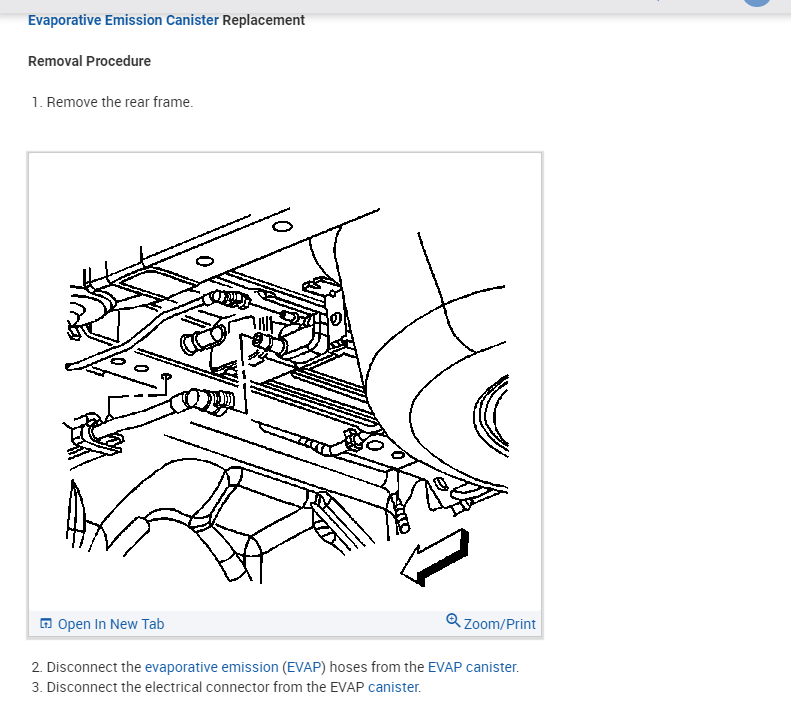 Evaporative Emission Canister Replacement

Removal Procedure

1. Remove the rear frame.

Open In New Tab

Zoom/Print

2. Disconnect the evaporative emission (EVAP) hoses from the EVAP canister.
3. Disconnect the electrical connector from the EVAP canister.