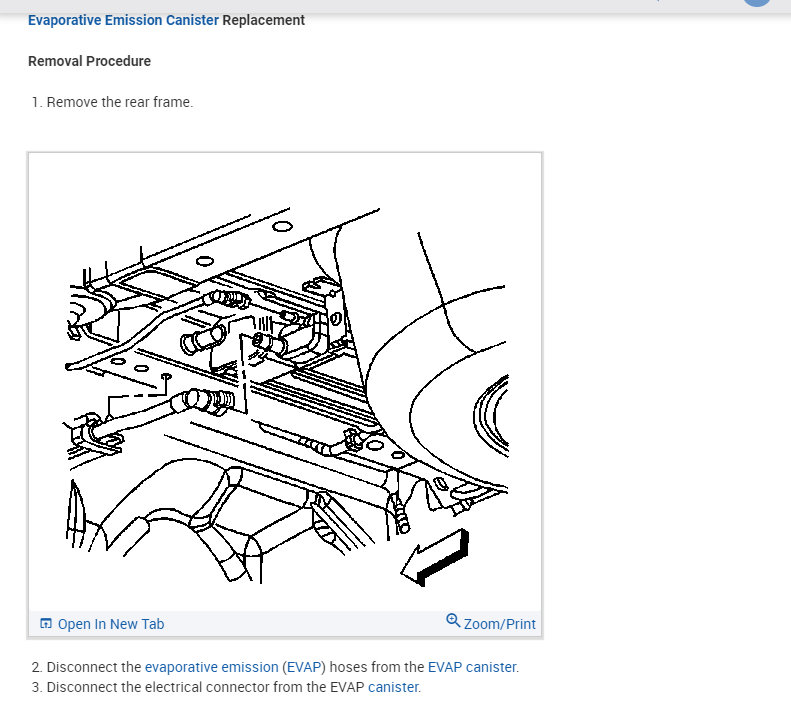 Evaporative Emission Canister Replacement

Removal Procedure

1. Remove the rear frame.

Open In New Tab

Zoom/Print

2. Disconnect the evaporative emission (EVAP) hoses from the EVAP canister.
3. Disconnect the electrical connector from the EVAP canister.