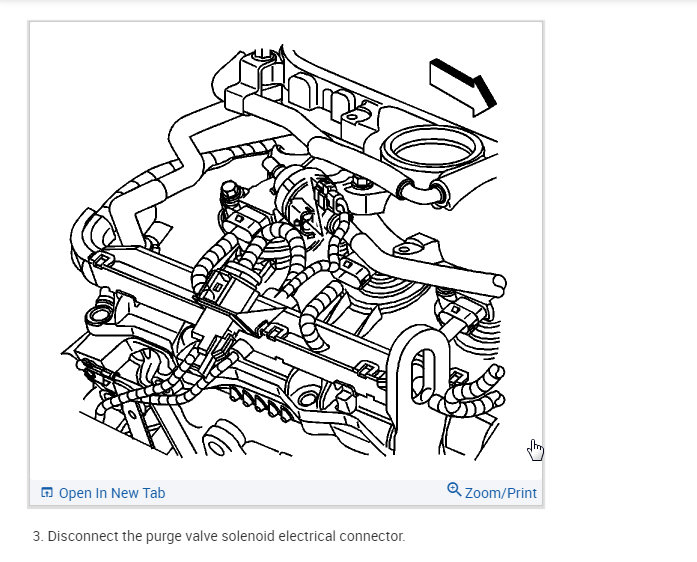 Open In New Tab

Zoom/Print

3. Disconnect the purge valve solenoid electrical connector.