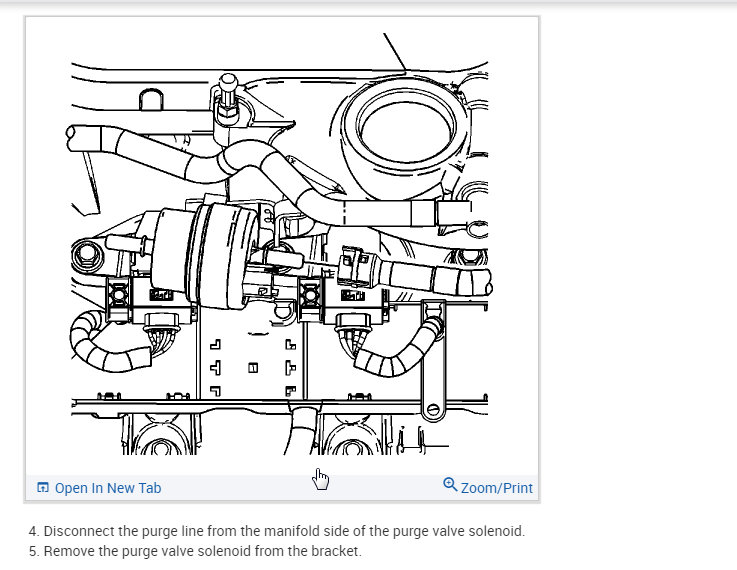 Open In New Tab
Zoom/Print

4. Disconnect the purge line from the manifold side of the purge valve solenoid.
5. Remove the purge valve solenoid from the bracket.