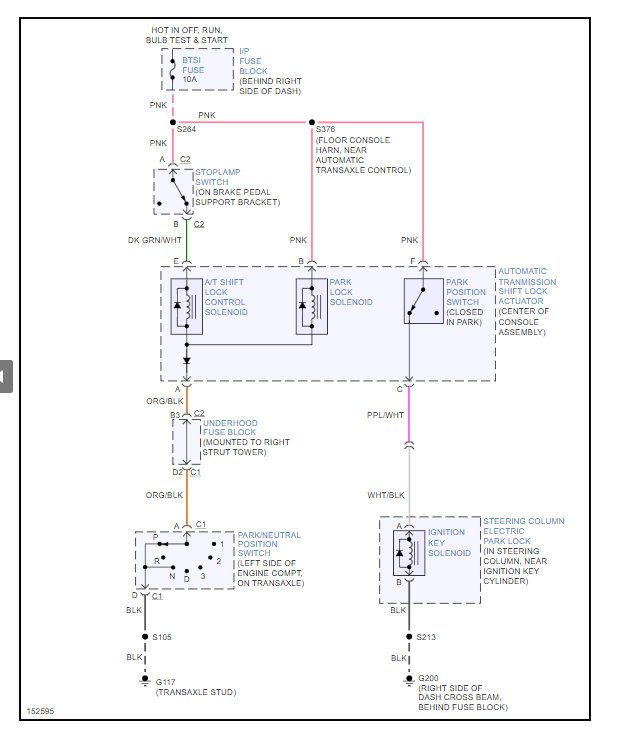 HOT IN OFF, RUN, BULB TEST & START

BTSI FUSE 10A

I/P FUSE BLOCK (BEHIND RIGHT SIDE OF DASH)

PNK

PNK

S264

S376 (FLOOR CONSOLE HARN, NEAR AUTOMATIC TRANSAXLE CONTROL)

PNK

A C2

STOPLAMP SWITCH (ON BRAKE PEDAL SUPPORT BRACKET)

B C2

DK GRN/WHT

PNK

PNK

E

B

F

A/T SHIFT LOCK CONTROL SOLENOID

PARK LOCK SOLENOID

PARK POSITION SWITCH (CLOSED IN PARK)

AUTOMATIC TRANMISSION SHIFT LOCK ACTUATOR (CENTER OF CONSOLE ASSEMBLY)

A

C

ORG/BLK

B3 C2

UNDERHOOD FUSE BLOCK (MOUNTED TO RIGHT STRUT TOWER)

D2 C1

PPL/WHT

ORG/BLK

WHT/BLK

A C1

P 1

R 2

N D 3

PARK/NEUTRAL POSITION SWITCH (LEFT SIDE OF ENGINE COMPT, ON TRANSAXLE)

D C1

A

IGNITION KEY SOLENOID

B

STEERING COLUMN ELECTRIC PARK LOCK (IN STEERING COLUMN, NEAR IGNITION KEY CYLINDER)

BLK

S105

BLK

G117 (TRANSAXLE STUD)

BLK

S213

BLK

G200 (RIGHT SIDE OF DASH CROSS BEAM, BEHIND FUSE BLOCK)

152595