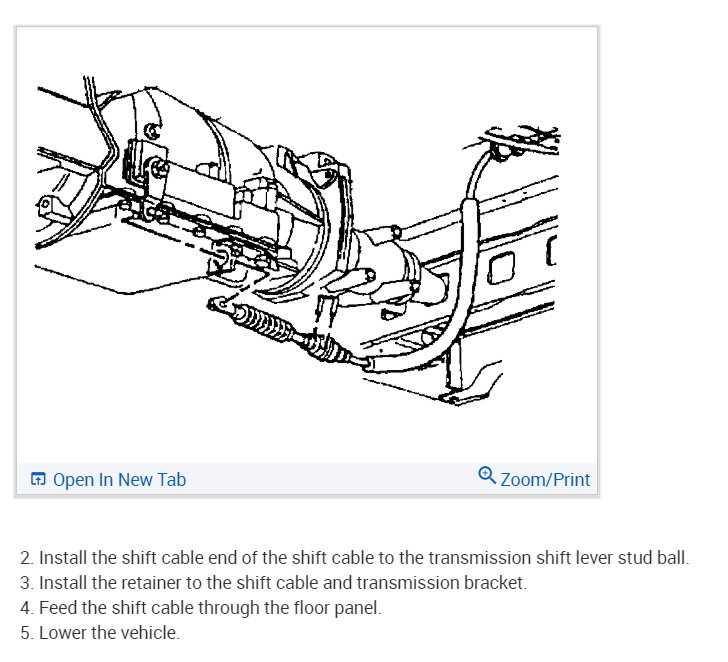 Open In New Tab
Zoom/Print

2. Install the shift cable end of the shift cable to the transmission shift lever stud ball.
3. Install the retainer to the shift cable and transmission bracket.
4. Feed the shift cable through the floor panel.
5. Lower the vehicle.