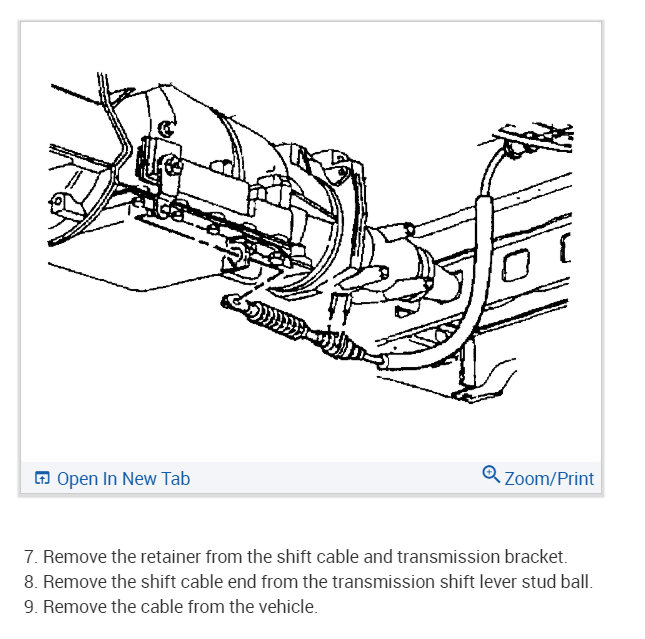 Open In New Tab

Zoom/Print

7. Remove the retainer from the shift cable and transmission bracket.
8. Remove the shift cable end from the transmission shift lever stud ball.
9. Remove the cable from the vehicle.