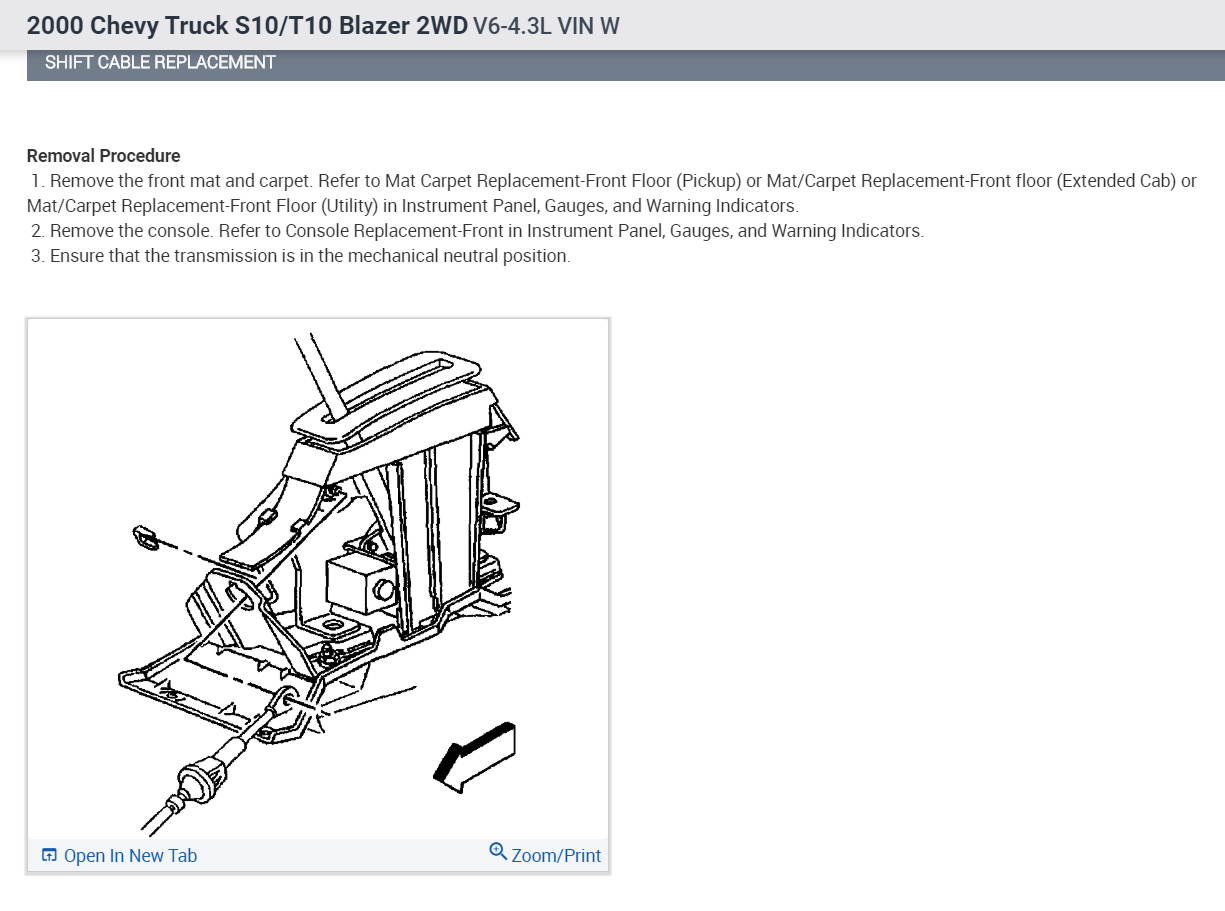 2000 Chevy Truck S10/T10 Blazer 2WD V6-4.3L VIN W

SHIFT CABLE REPLACEMENT

Removal Procedure
1. Remove the front mat and carpet. Refer to Mat Carpet Replacement-Front Floor (Pickup) or Mat/Carpet Replacement-Front floor (Extended Cab) or Mat/Carpet Replacement-Front Floor (Utility) in Instrument Panel, Gauges, and Warning Indicators.
2. Remove the console. Refer to Console Replacement-Front in Instrument Panel, Gauges, and Warning Indicators.
3. Ensure that the transmission is in the mechanical neutral position.

Open In New Tab
Zoom/Print