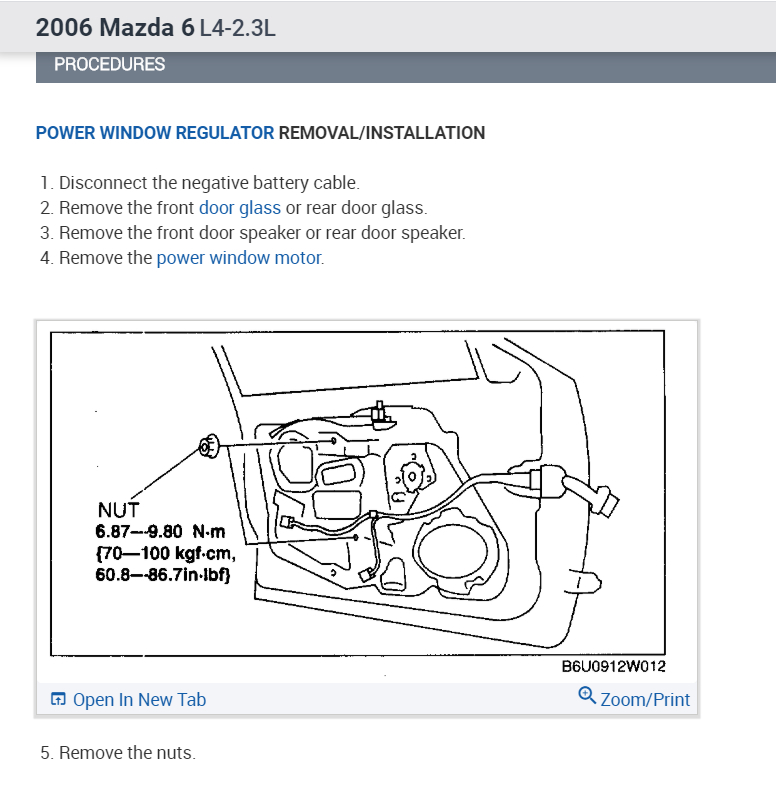 2006 Mazda 6 L4-2.3L

PROCEDURES

POWER WINDOW REGULATOR REMOVAL/INSTALLATION

1. Disconnect the negative battery cable.
2. Remove the front door glass or rear door glass.
3. Remove the front door speaker or rear door speaker.
4. Remove the power window motor.

NUT
6.87—9.80 N·m
{70—100 kgf·cm,
60.8—86.7in·lbf}

B6U0912W012

Open In New Tab

Zoom/Print

5. Remove the nuts.