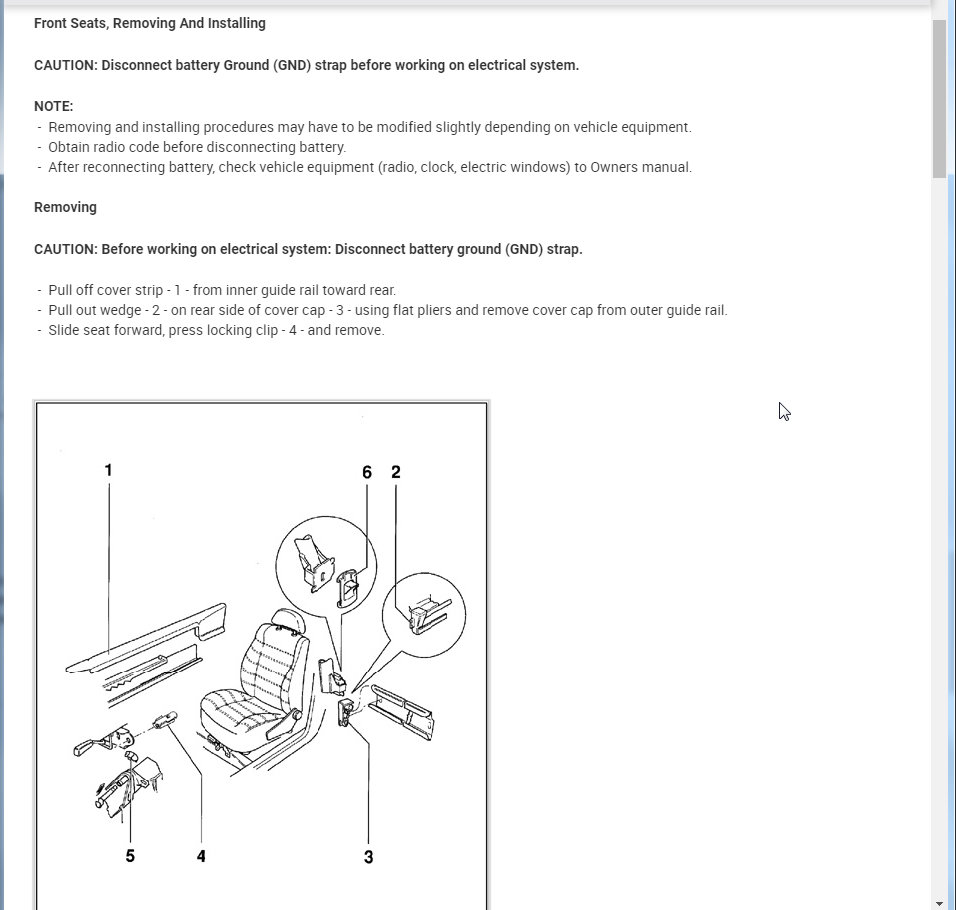 Front Seats, Removing And Installing

CAUTION: Disconnect battery Ground (GND) strap before working on electrical system.

NOTE:
- Removing and installing procedures may have to be modified slightly depending on vehicle equipment.
- Obtain radio code before disconnecting battery.
- After reconnecting battery, check vehicle equipment (radio, clock, electric windows) to Owners manual.

Removing

CAUTION: Before working on electrical system: Disconnect battery ground (GND) strap.

- Pull off cover strip - 1 - from inner guide rail toward rear.
- Pull out wedge - 2 - on rear side of cover cap - 3 - using flat pliers and remove cover cap from outer guide rail.
- Slide seat forward, press locking clip - 4 - and remove.

1
6
2
5
4
3