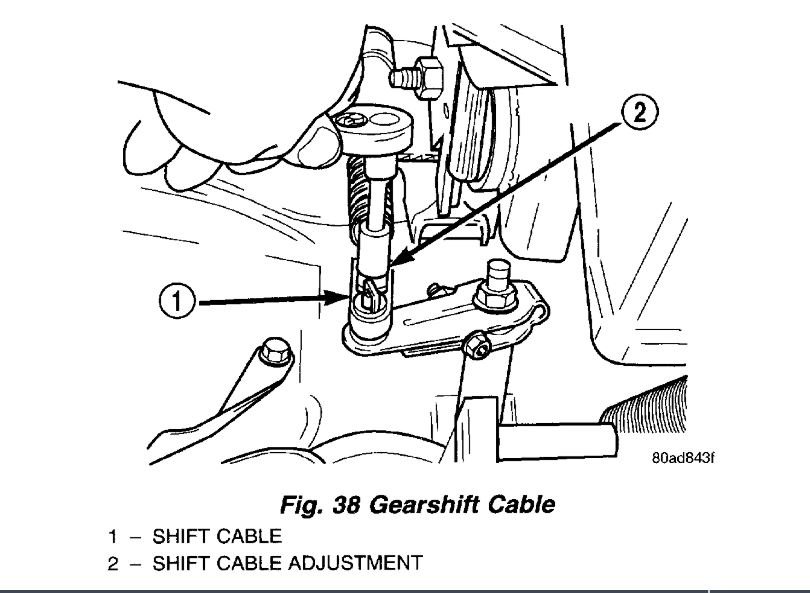 2

1

80ad843f

Fig. 38 Gearshift Cable

1 – SHIFT CABLE
2 – SHIFT CABLE ADJUSTMENT