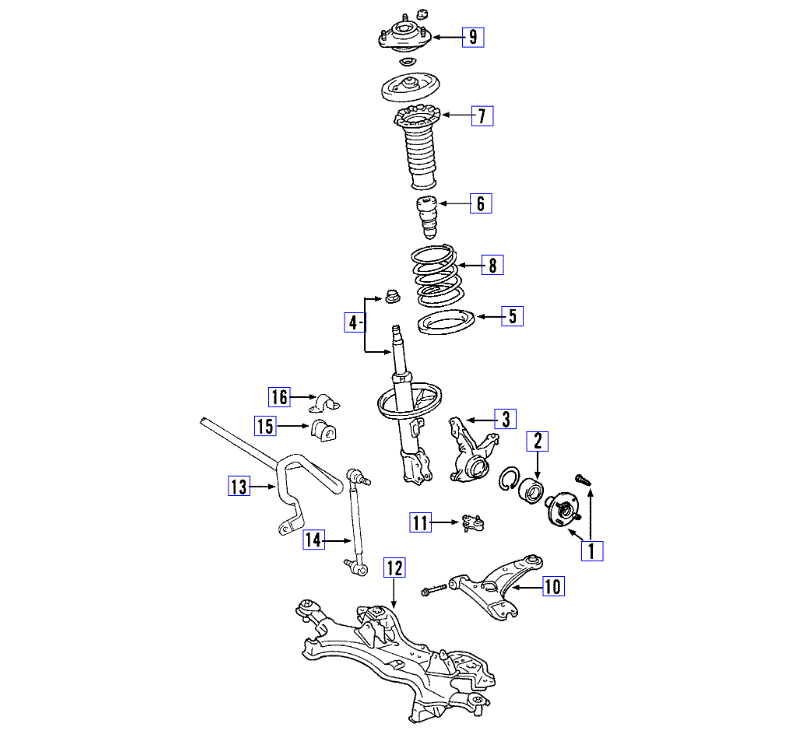 9
7
6
8
4
5
16
15
3
2
13
11
14
1
12
10