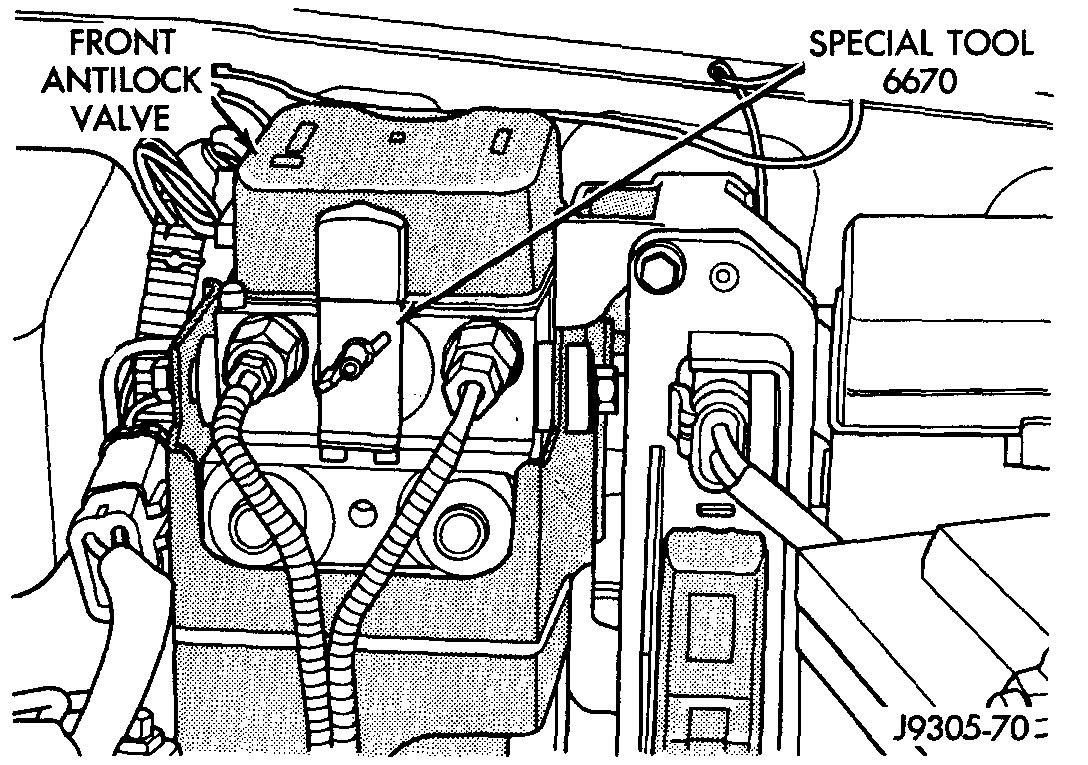 FRONT ANTILOCK VALVE

SPECIAL TOOL 6670

J9305-70