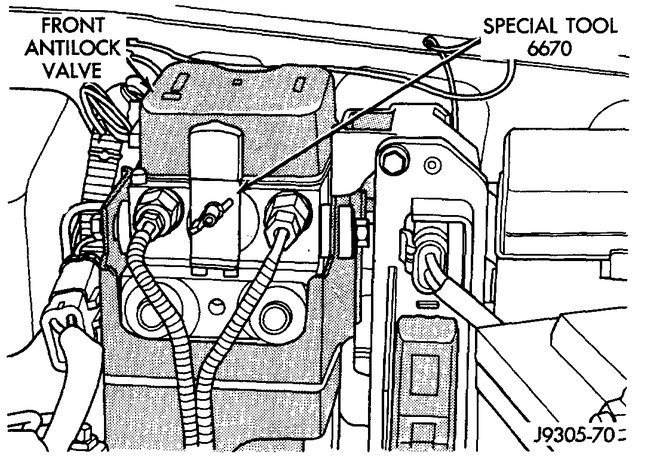 FRONT ANTILOCK VALVE

SPECIAL TOOL 6670

J9305-70