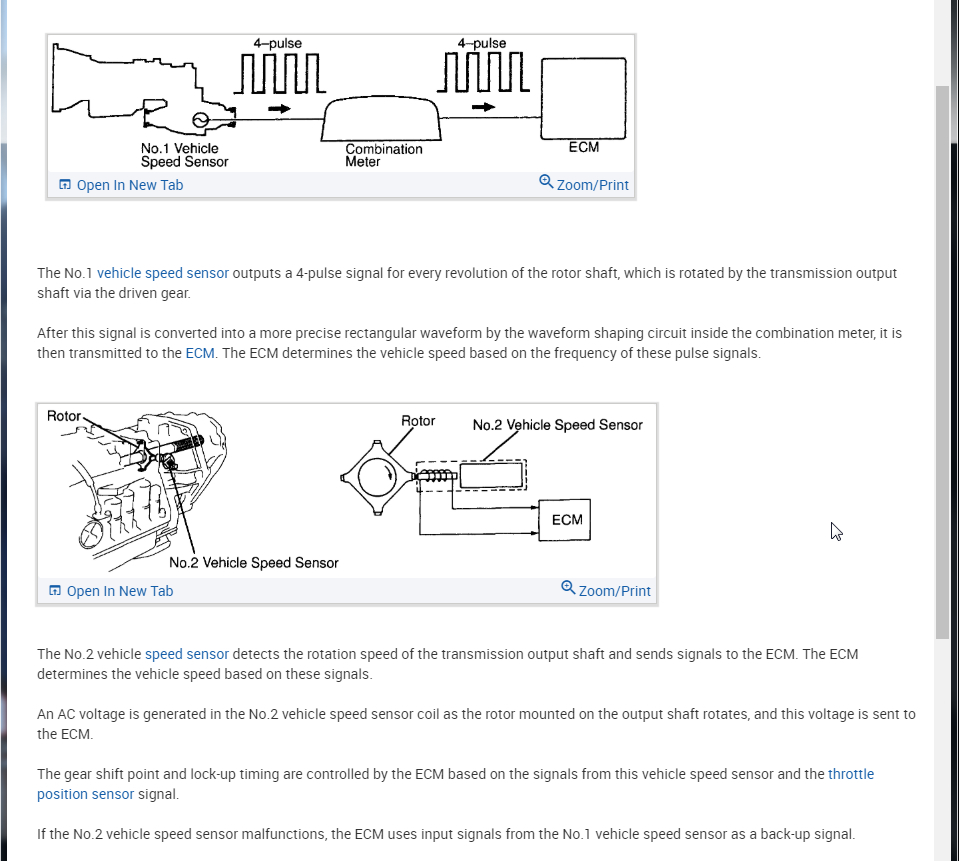 4–pulse

4–pulse

No.1 Vehicle Speed Sensor

Combination Meter

ECM

Open In New Tab

Zoom/Print

The No.1 vehicle speed sensor outputs a 4-pulse signal for every revolution of the rotor shaft, which is rotated by the transmission output shaft via the driven gear.

After this signal is converted into a more precise rectangular waveform by the waveform shaping circuit inside the combination meter, it is then transmitted to the ECM. The ECM determines the vehicle speed based on the frequency of these pulse signals.

Rotor

No.2 Vehicle Speed Sensor

Rotor

No.2 Vehicle Speed Sensor

ECM

Open In New Tab

Zoom/Print

The No.2 vehicle speed sensor detects the rotation speed of the transmission output shaft and sends signals to the ECM. The ECM determines the vehicle speed based on these signals.

An AC voltage is generated in the No.2 vehicle speed sensor coil as the rotor mounted on the output shaft rotates, and this voltage is sent to the ECM.

The gear shift point and lock-up timing are controlled by the ECM based on the signals from this vehicle speed sensor and the throttle position sensor signal.

If the No.2 vehicle speed sensor malfunctions, the ECM uses input signals from the No.1 vehicle speed sensor as a back-up signal.