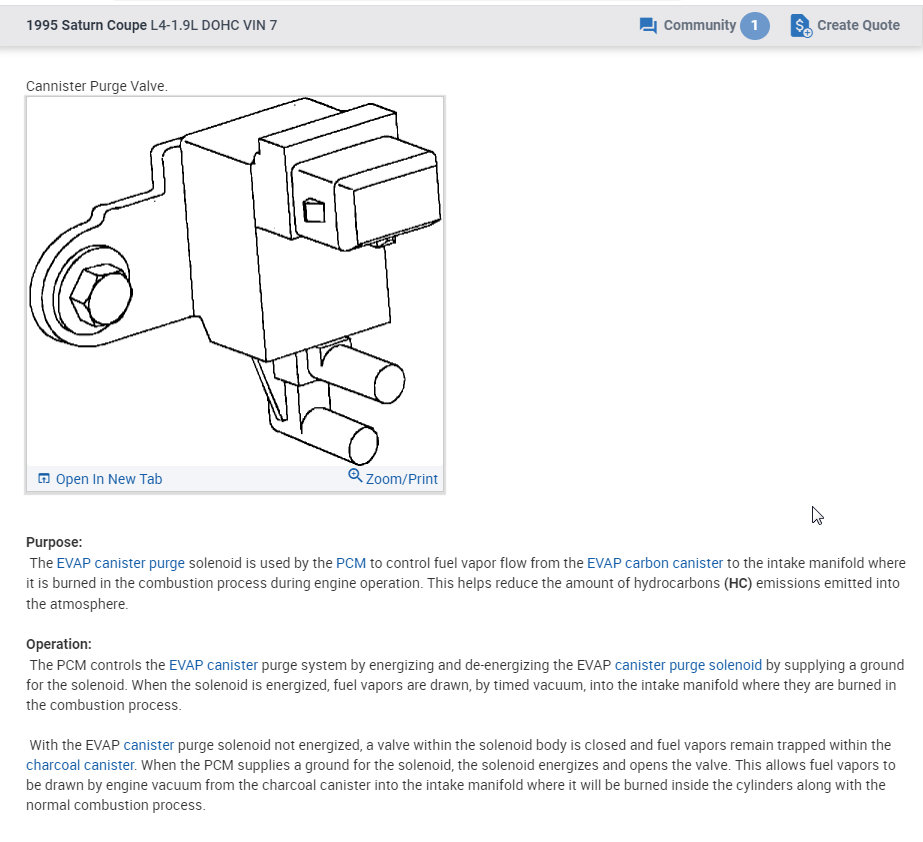 1995 Saturn Coupe L4-1.9L DOHC VIN 7

Community 1 Create Quote

Cannister Purge Valve.

Open In New Tab Zoom/Print

Purpose:
The EVAP canister purge solenoid is used by the PCM to control fuel vapor flow from the EVAP carbon canister to the intake manifold where it is burned in the combustion process during engine operation. This helps reduce the amount of hydrocarbons (HC) emissions emitted into the atmosphere.

Operation:
The PCM controls the EVAP canister purge system by energizing and de-energizing the EVAP canister purge solenoid by supplying a ground for the solenoid. When the solenoid is energized, fuel vapors are drawn, by timed vacuum, into the intake manifold where they are burned in the combustion process.

With the EVAP canister purge solenoid not energized, a valve within the solenoid body is closed and fuel vapors remain trapped within the charcoal canister. When the PCM supplies a ground for the solenoid, the solenoid energizes and opens the valve. This allows fuel vapors to be drawn by engine vacuum from the charcoal canister into the intake manifold where it will be burned inside the cylinders along with the normal combustion process.